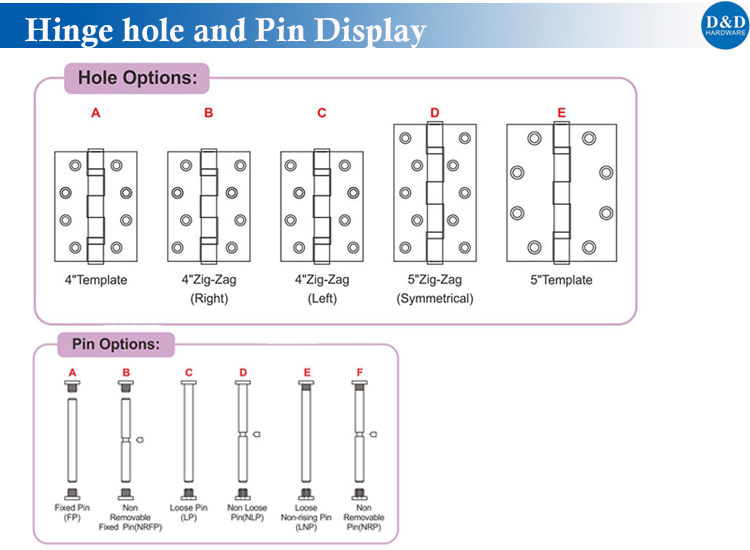 Hinge hole and Pin Display

D&D HARDWARE

Hole Options:

A
4"Template

B
4"Zig-Zag (Right)

C
4"Zig-Zag (Left)

D
5"Zig-Zag (Symmetrical)

E
5"Template

Pin Options:

A
Fixed Pin (FP)

B
Non Removable Fixed Pin(NRFP)

C
Loose Pin (LP)

D
Non Loose Pin(NLP)

E
Loose Non-rising Pin (LNP)

F
Non Removable Pin(NRP)